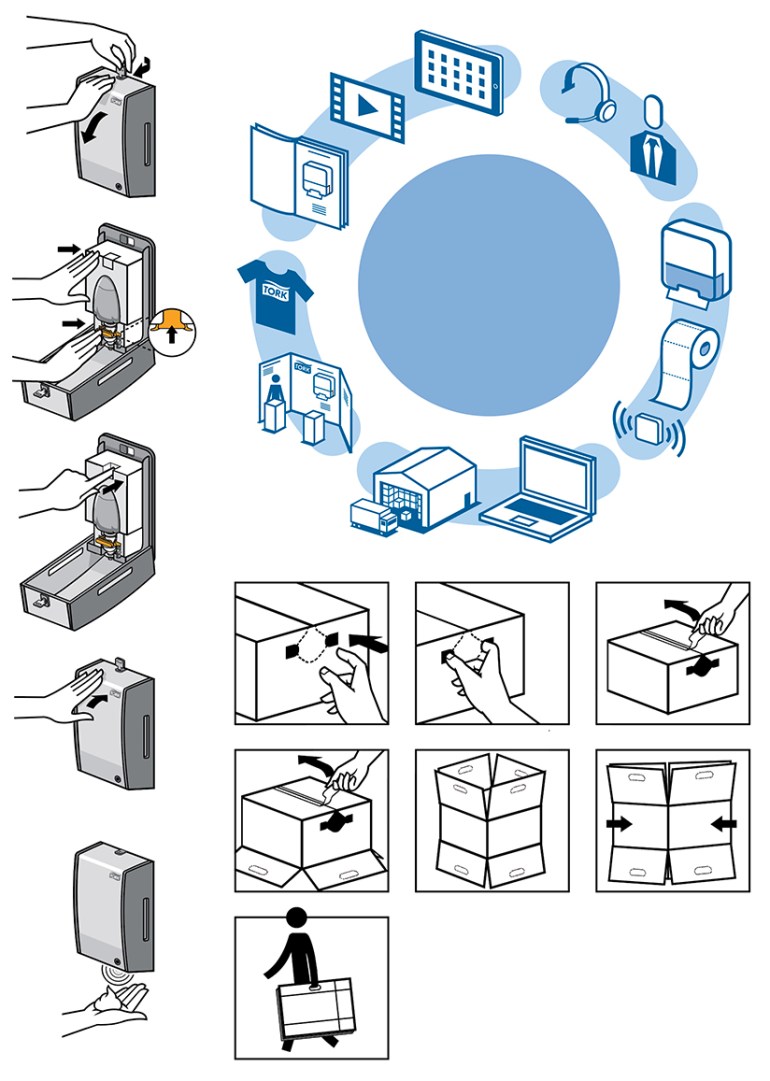 TORK