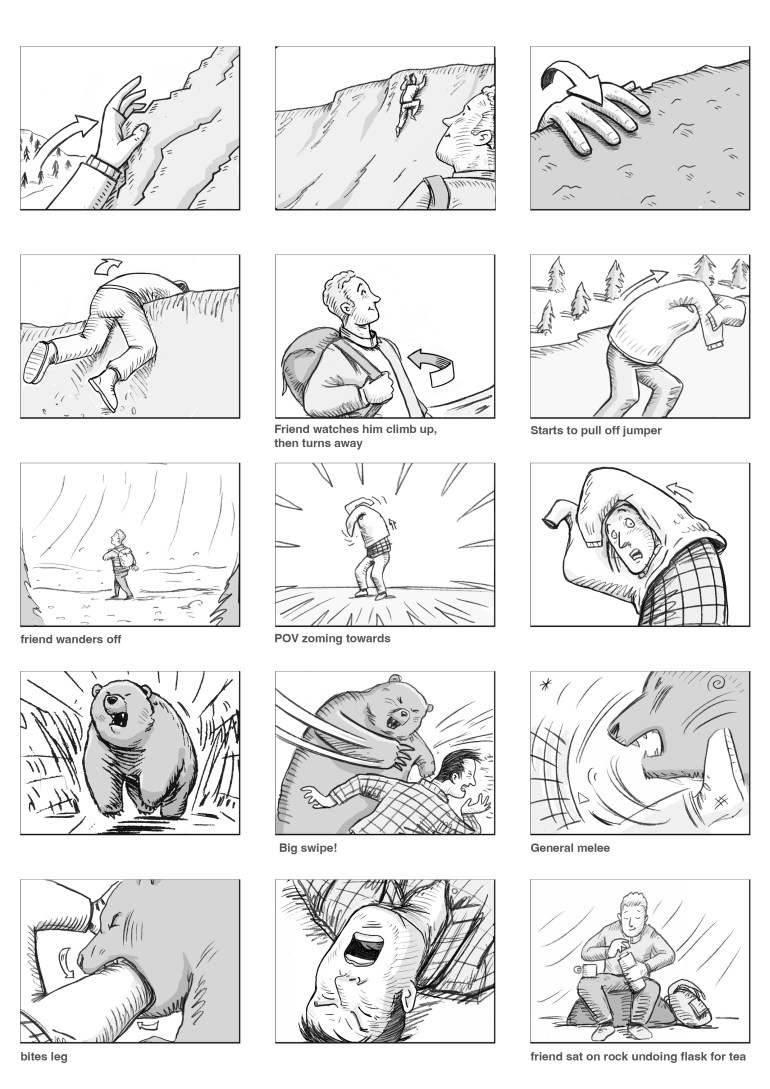 Friend watches him climb up, then turns away

Starts to pull off jumper

friend wanders off

POV zoming towards

Big swipe!

General melee

bites leg

friend sat on rock undoing flask for tea