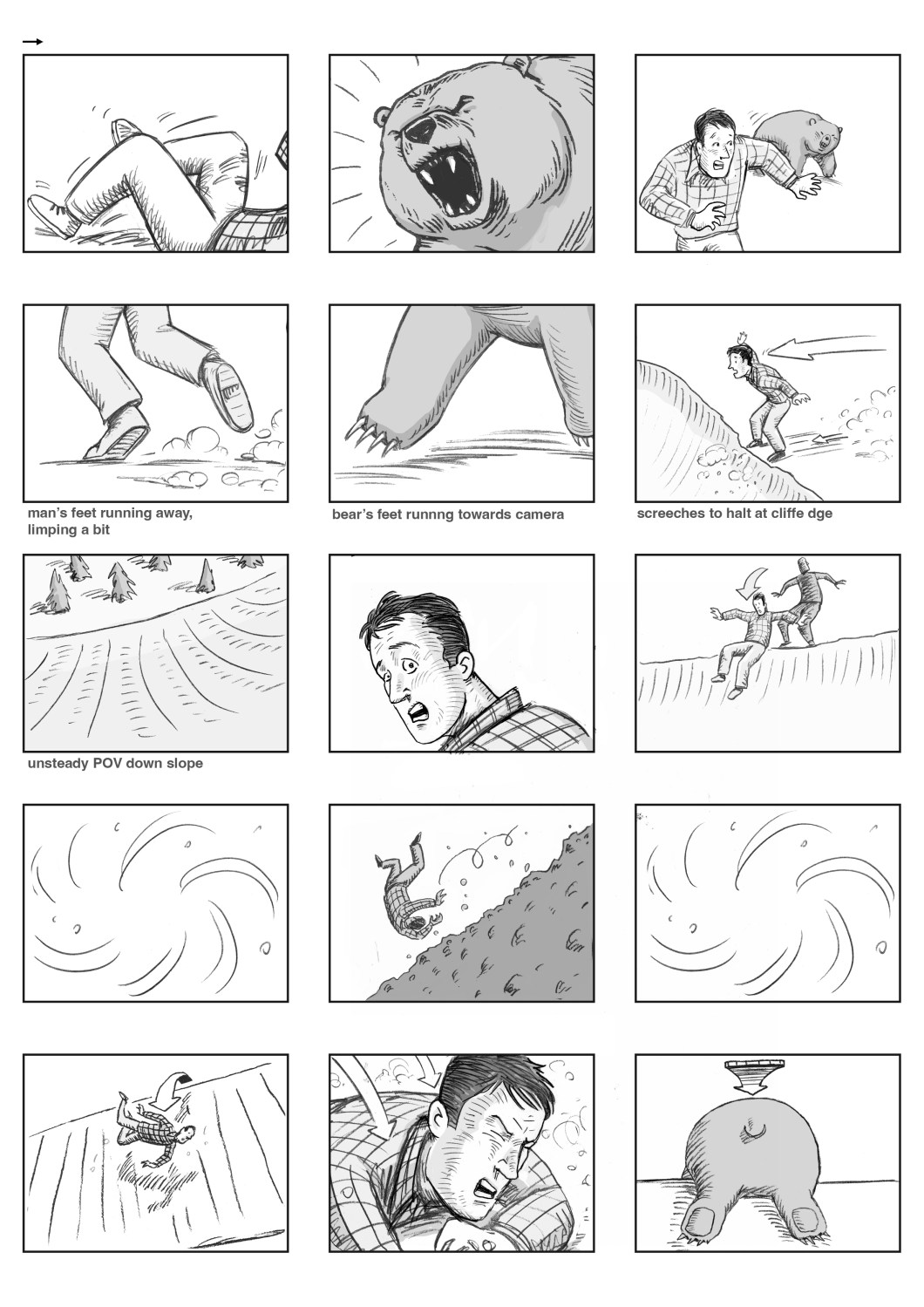 man's feet running away, limping a bit

bear's feet runnng towards camera

screeches to halt at cliffe dge

unsteady POV down slope